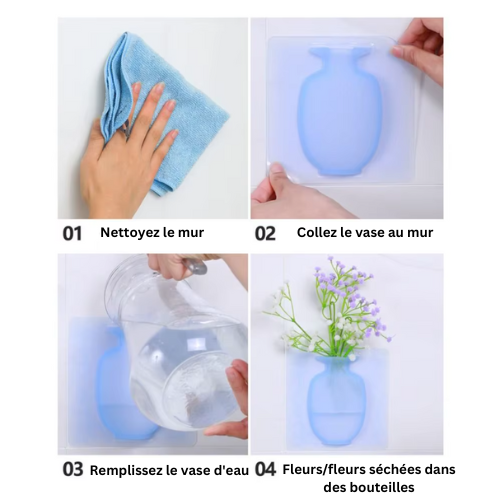 01 Nettoyez le mur

02 Collez le vase au mur

03 Remplissez le vase d'eau

04 Fleurs/fleurs séchées dans des bouteilles