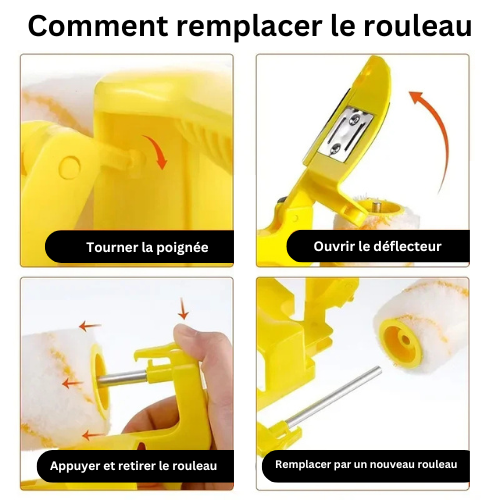 Comment remplacer le rouleau

Tourner la poignée

Ouvrir le déflecteur

Appuyer et retirer le rouleau

Remplacer par un nouveau rouleau