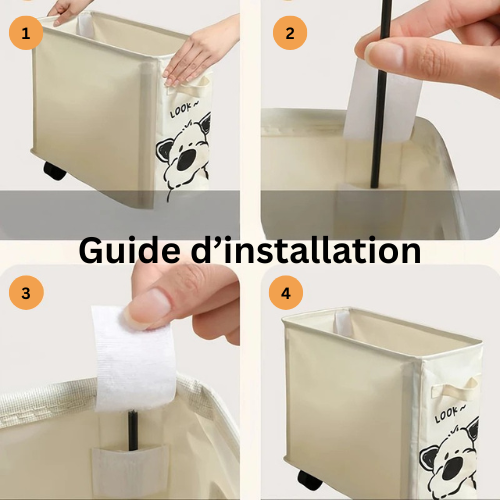 1

LOOK~

2

Guide d’installation

3

4

LOOK~