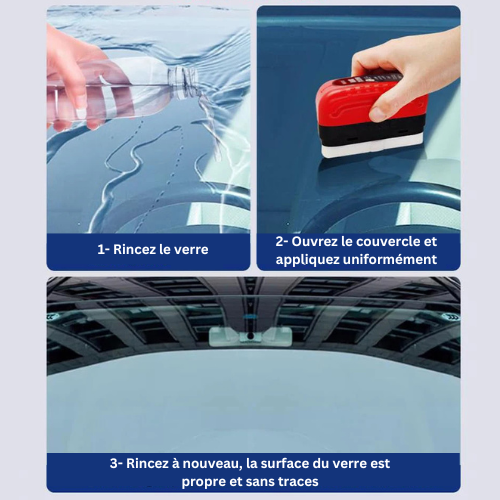 1- Rincez le verre

2- Ouvrez le couvercle et appliquez uniformément

3- Rincez à nouveau, la surface du verre est propre et sans traces