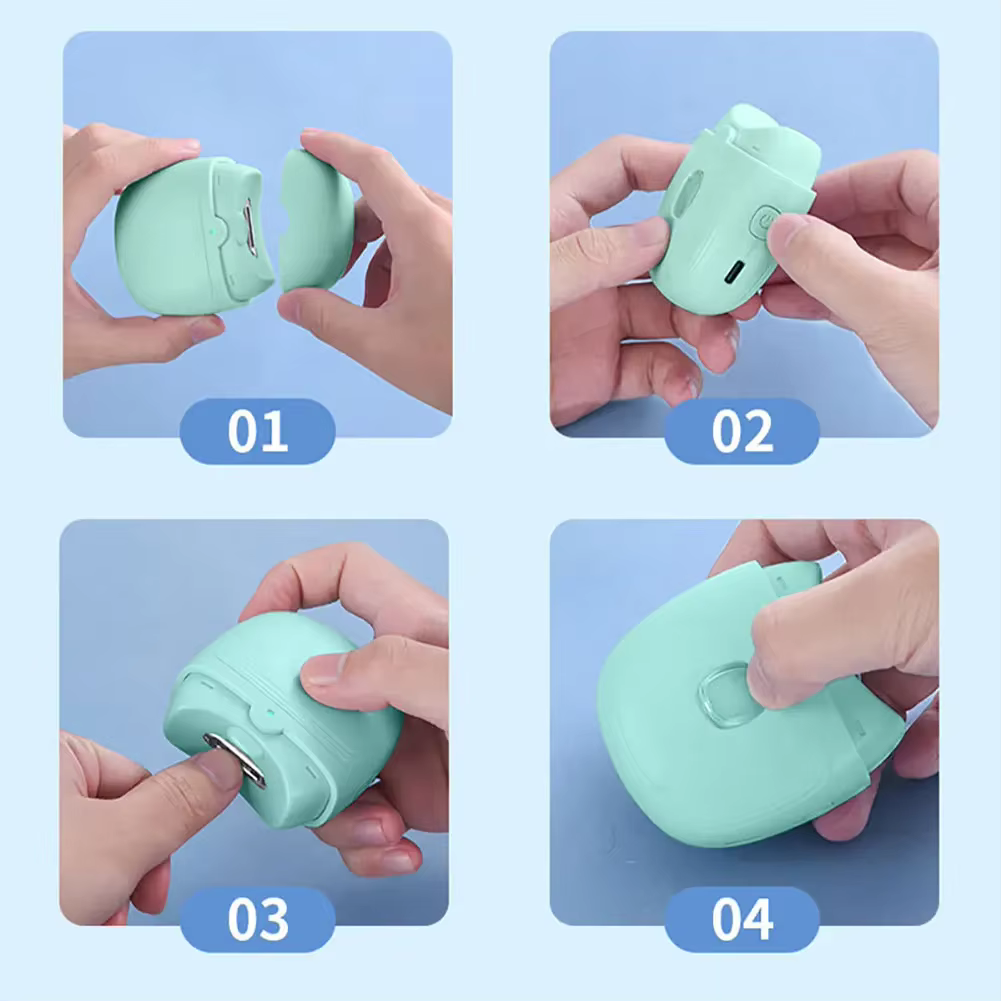 01

02

03

04