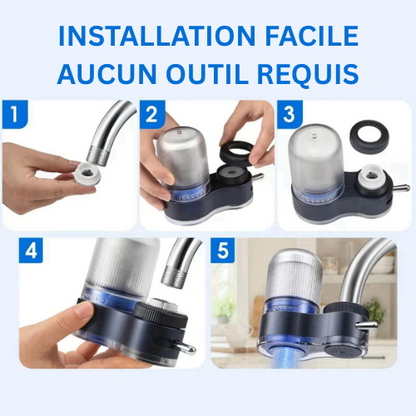 INSTALLATION FACILE
AUCUN OUTIL REQUIS

1

2

3

4

5