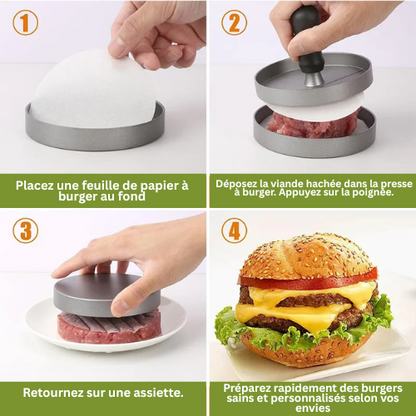 1

Placez une feuille de papier à burger au fond

2

Déposez la viande hachée dans la presse à burger. Appuyez sur la poignée.

3

Retournez sur une assiette.

4

Préparez rapidement des burgers sains et personnalisés selon vos envies